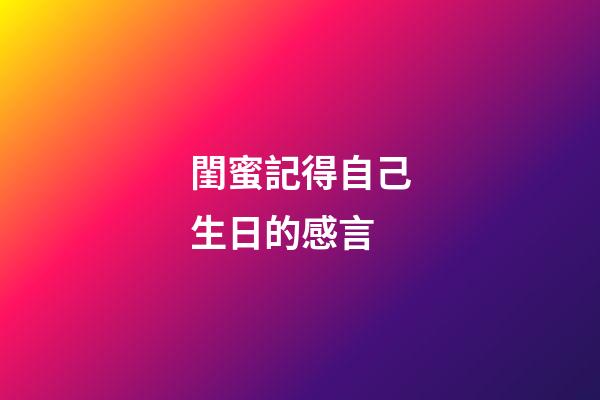 閨蜜記得自己生日的感言