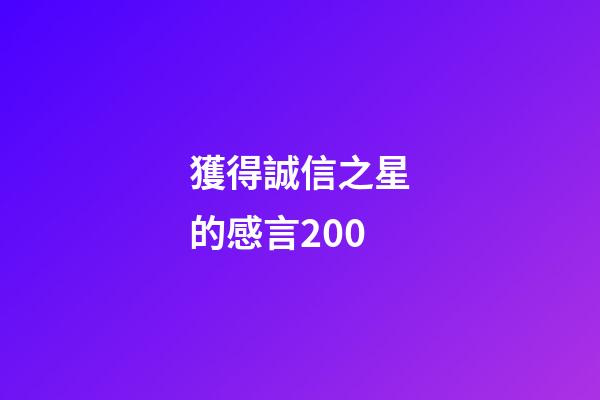 獲得誠信之星的感言200