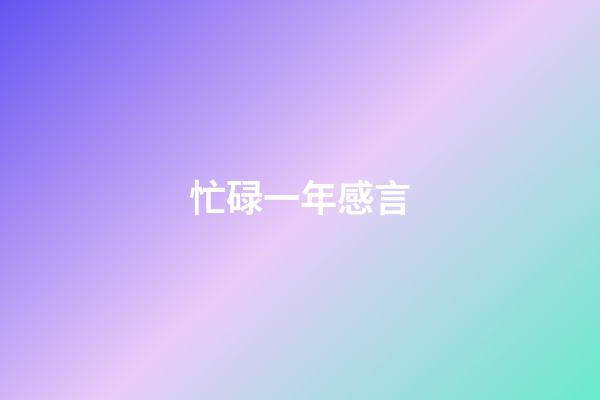 忙碌一年感言